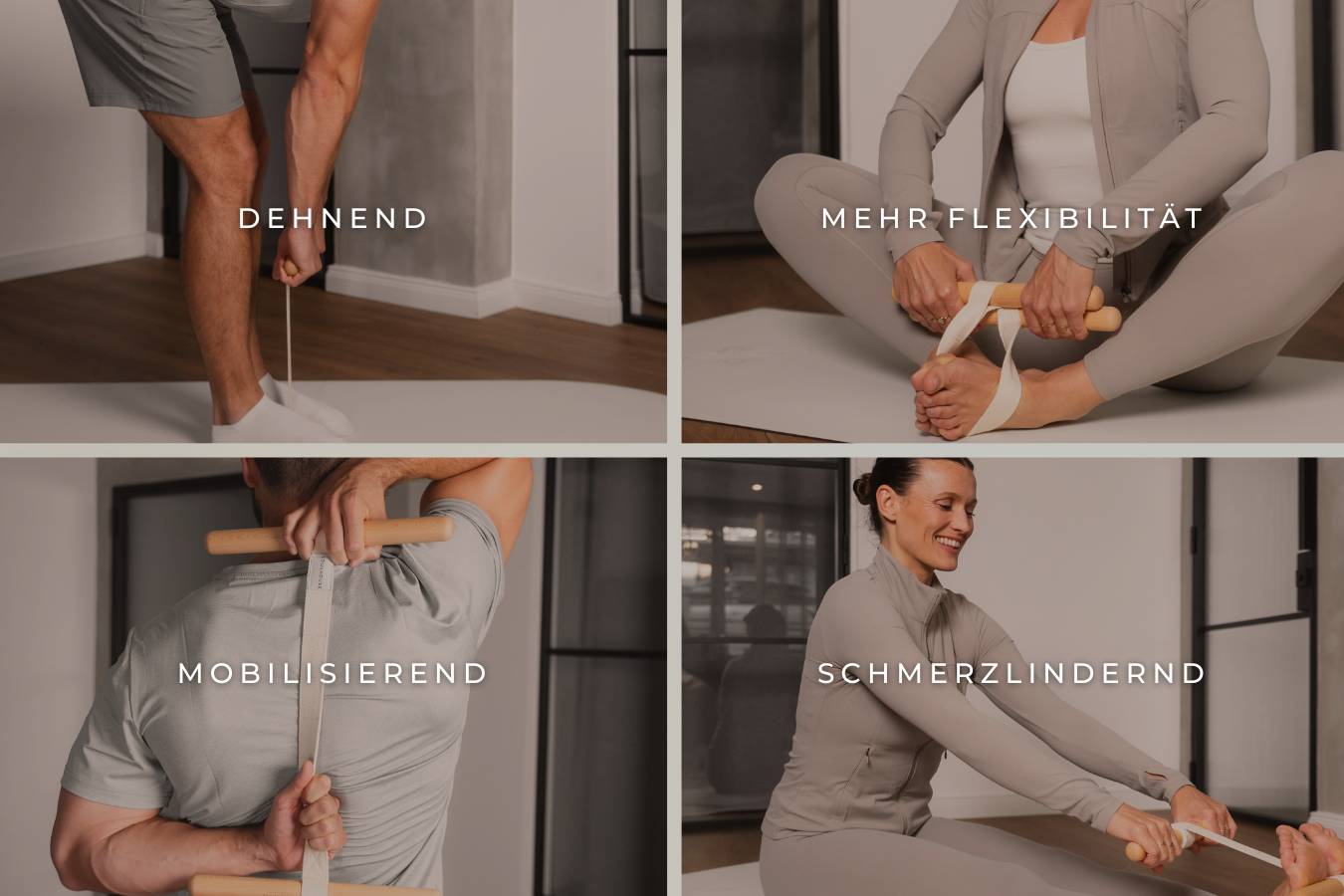 DEHNEND

MEHR FLEXIBILITÄT

MOBILISIEREND

SCHMERZLINDERND